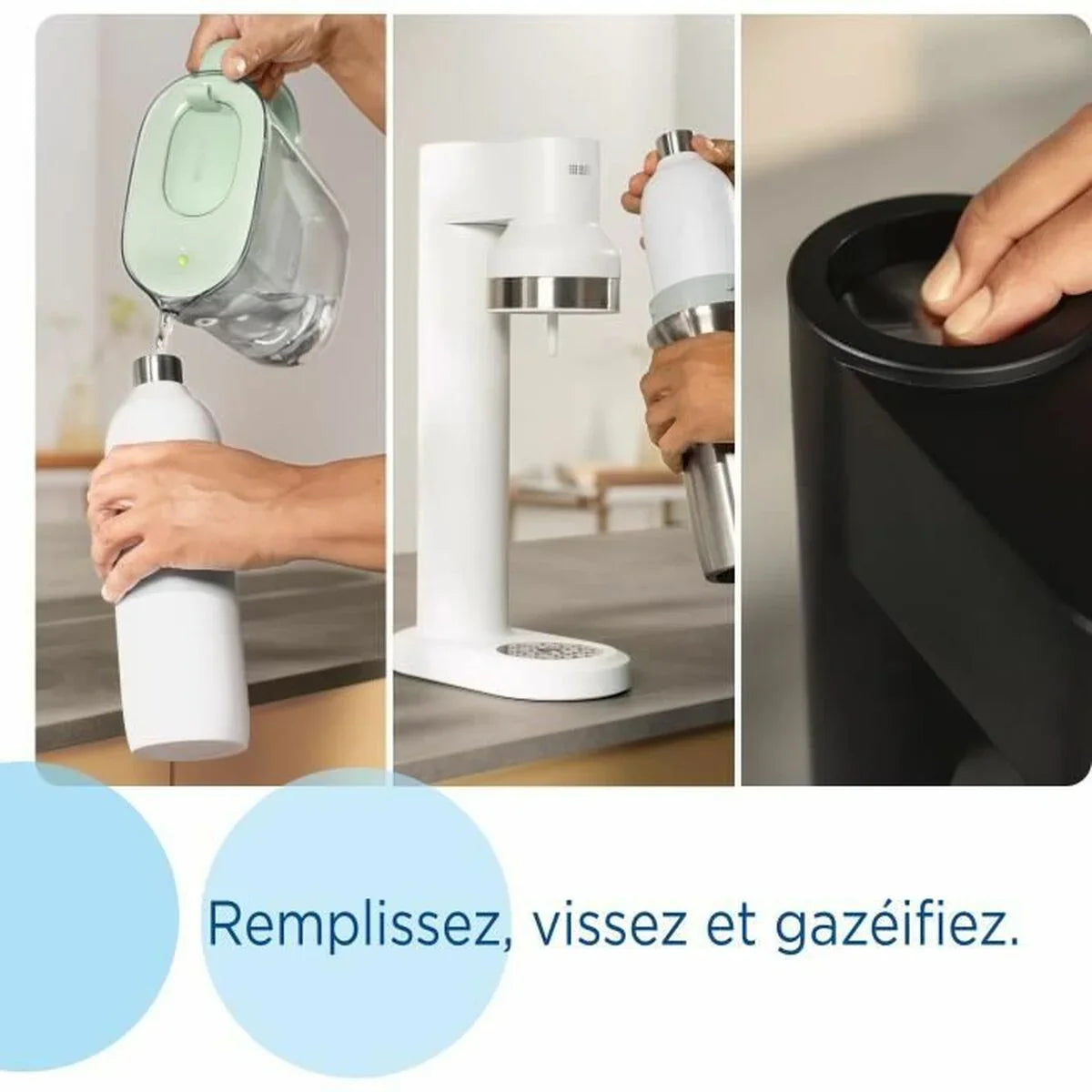 Remplissez, vissez et gazéifiez.